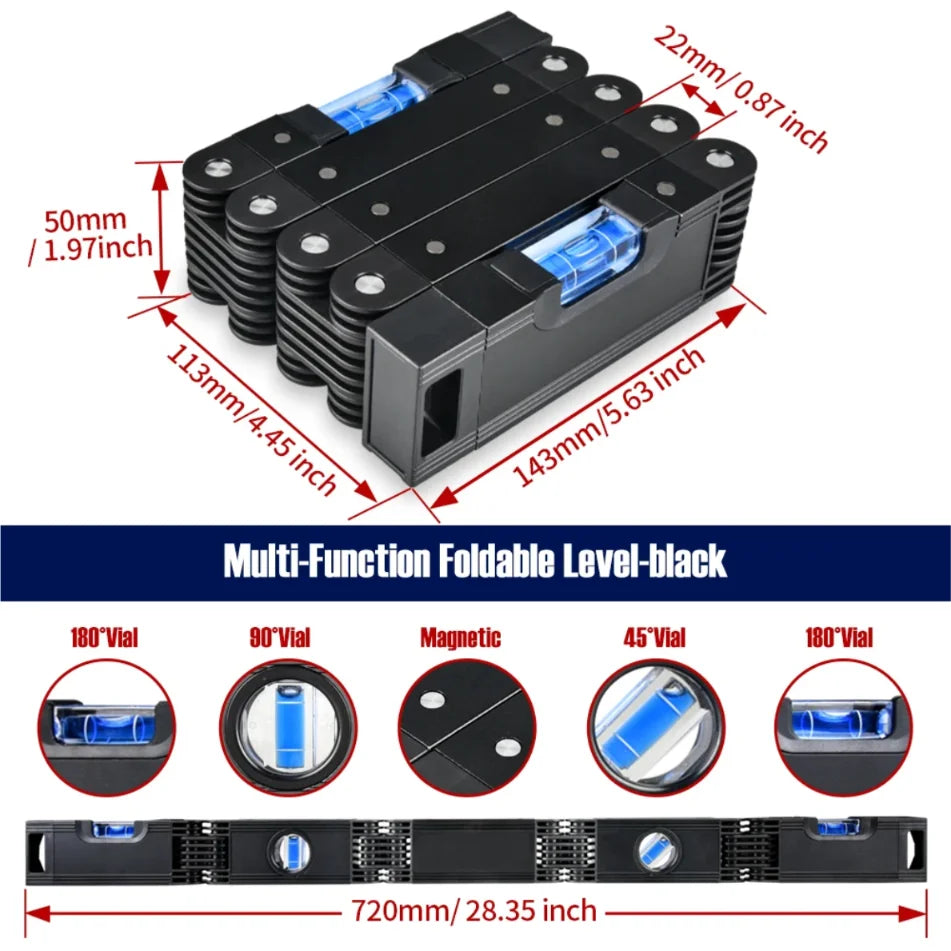 22mm/ 0.87 inch

50mm / 1.97inch

113mm/4.45 inch

143mm/5.63 inch

Multi-Function Foldable Level-black

180°Vial

90°Vial

Magnetic

45°Vial

180°Vial

720mm/ 28.35 inch