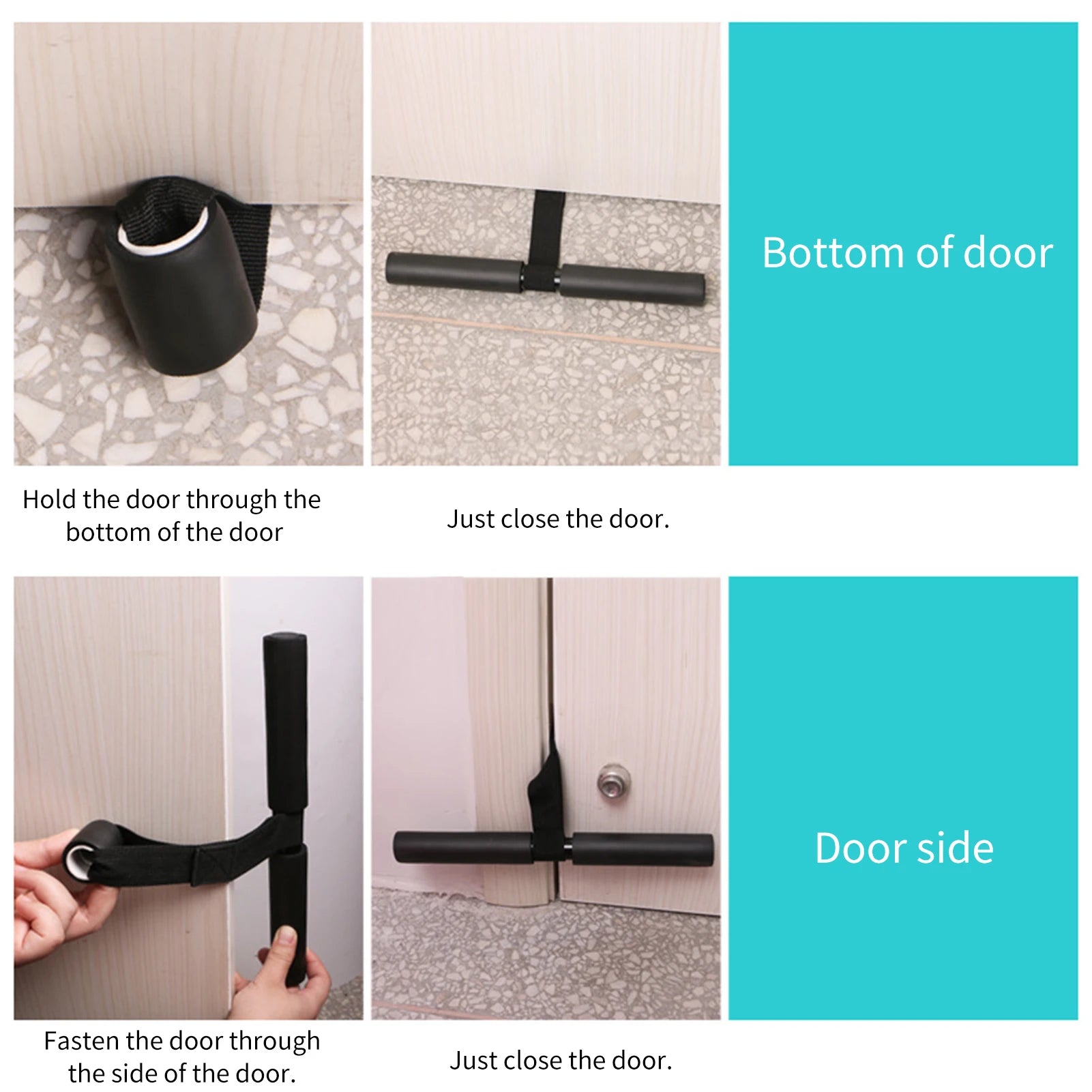 Bottom of door

Hold the door through the bottom of the door

Just close the door.

Door side

Fasten the door through the side of the door.

Just close the door.