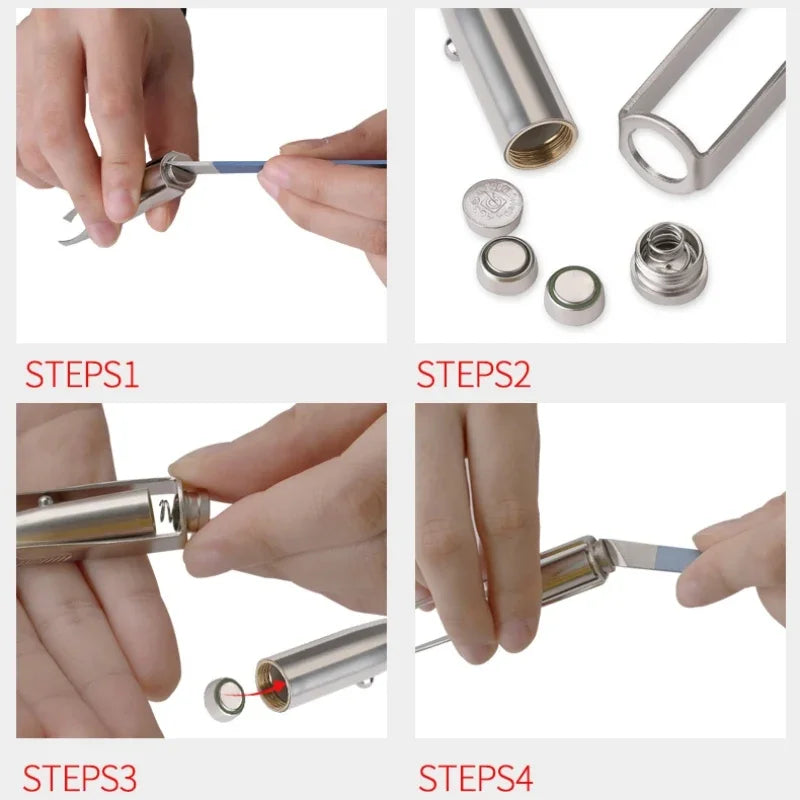 STEPS1

STEPS2

STEPS3

STEPS4