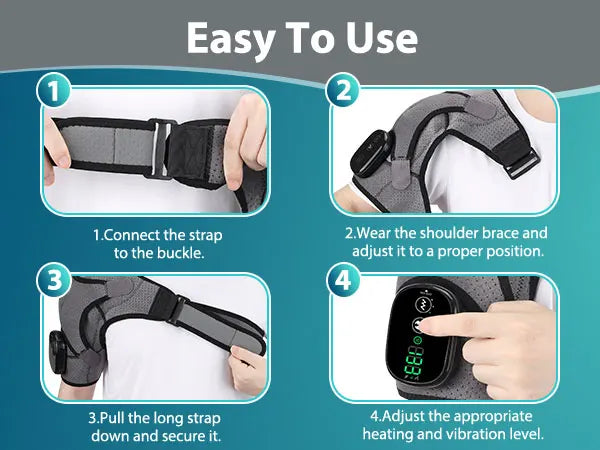 Easy To Use

1

1.Connect the strap to the buckle.

2

2.Wear the shoulder brace and adjust it to a proper position.

3

3.Pull the long strap down and secure it.

4

4.Adjust the appropriate heating and vibration level.