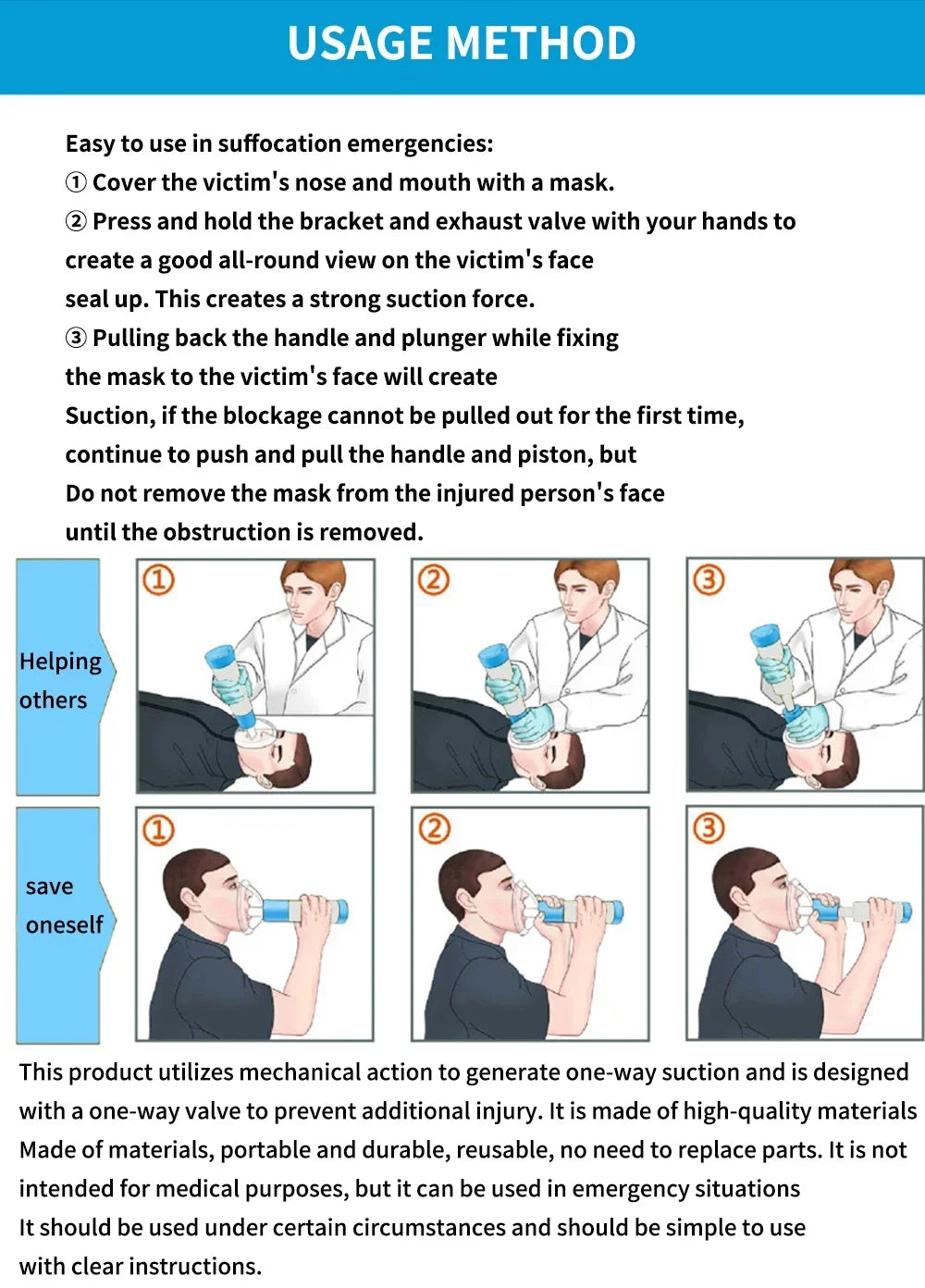 USAGE METHOD

Easy to use in suffocation emergencies:
① Cover the victim's nose and mouth with a mask.
② Press and hold the bracket and exhaust valve with your hands to create a good all-round view on the victim's face seal up. This creates a strong suction force.
③ Pulling back the handle and plunger while fixing the mask to the victim's face will create Suction, if the blockage cannot be pulled out for the first time, continue to push and pull the handle and piston, but Do not remove the mask from the injured person's face until the obstruction is removed.

Helping others

①

②

③

save oneself

①

②

③

This product utilizes mechanical action to generate one-way suction and is designed with a one-way valve to prevent additional injury. It is made of high-quality materials Made of materials, portable and durable, reusable, no need to replace parts. It is not intended for medical purposes, but it can be used in emergency situations It should be used under certain circumstances and should be simple to use with clear instructions.