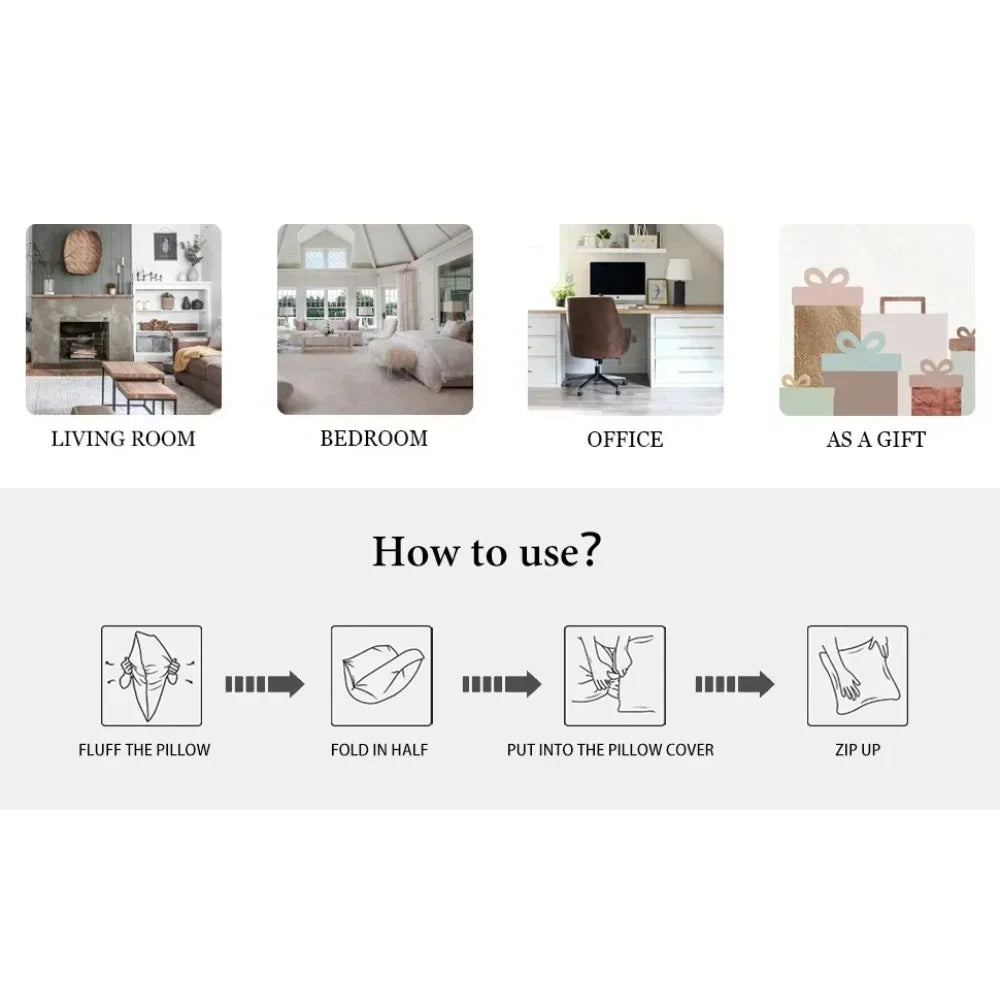 LIVING ROOM

BEDROOM

OFFICE

AS A GIFT

How to use?

FLUFF THE PILLOW

FOLD IN HALF

PUT INTO THE PILLOW COVER

ZIP UP