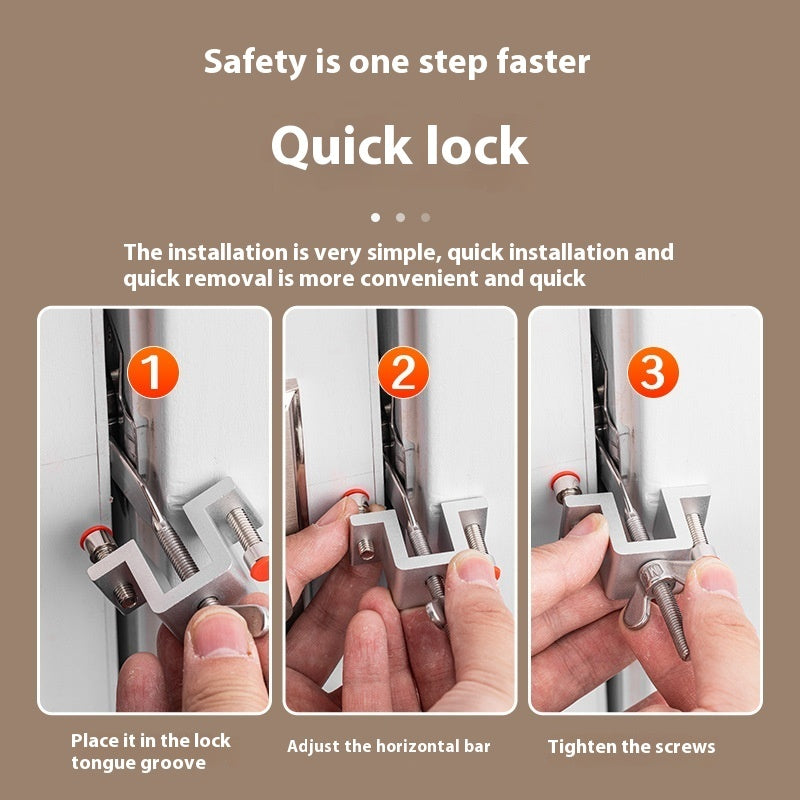 Safety is one step faster

Quick lock

The installation is very simple, quick installation and quick removal is more convenient and quick

1

2

3

Place it in the lock tongue groove

Adjust the horizontal bar

Tighten the screws